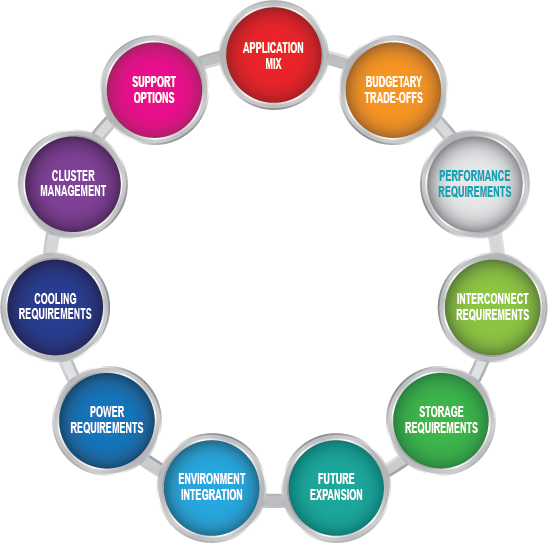 APPLICATION MIX

BUDGETARY TRADE-OFFS

PERFORMANCE REQUIREMENTS

INTERCONNECT REQUIREMENTS

STORAGE REQUIREMENTS

FUTURE EXPANSION

ENVIRONMENT INTEGRATION

POWER REQUIREMENTS

COOLING REQUIREMENTS

CLUSTER MANAGEMENT

SUPPORT OPTIONS