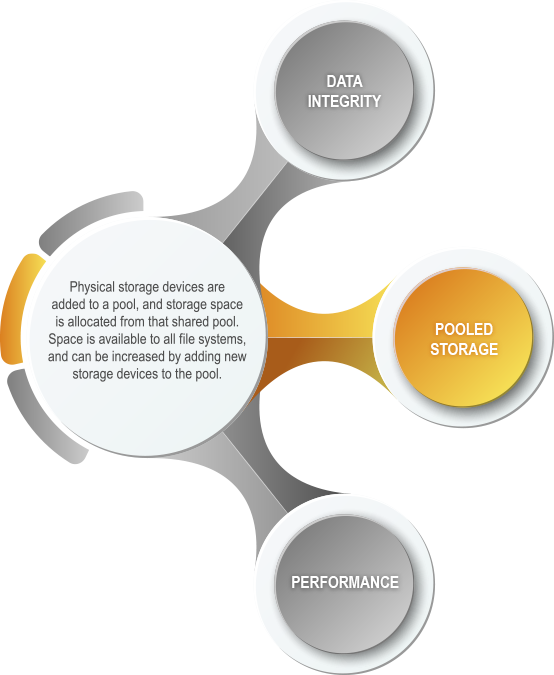 DATA INTEGRITY

Physical storage devices are added to a pool, and storage space is allocated from that shared pool. Space is available to all file systems, and can be increased by adding new storage devices to the pool.

POOLED STORAGE

PERFORMANCE